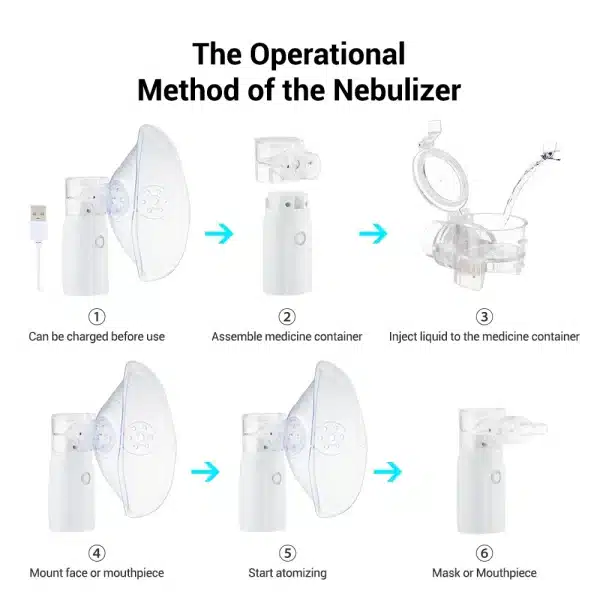 The Operational Method of the Nebulizer

①
Can be charged before use

②
Assemble medicine container

③
Inject liquid to the medicine container

④
Mount face or mouthpiece

⑤
Start atomizing

⑥
Mask or Mouthpiece